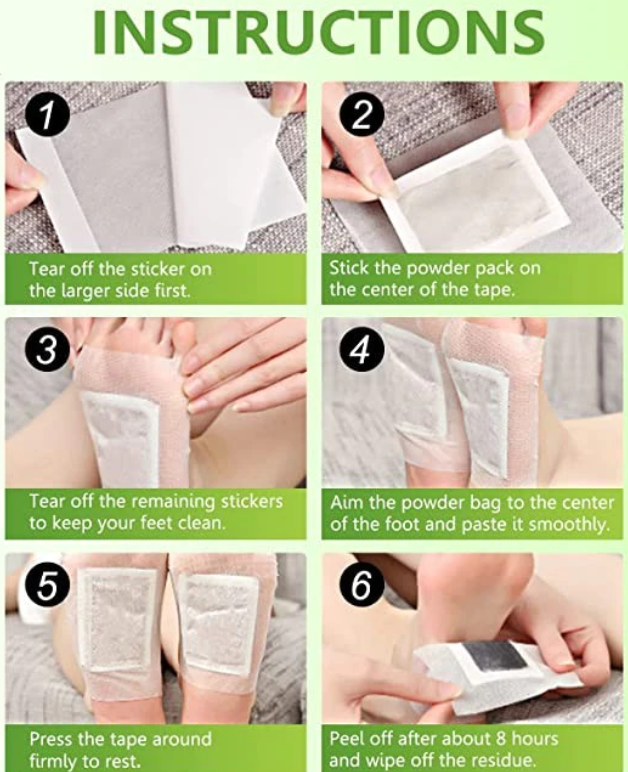 INSTRUCTIONS

1

Tear off the sticker on the larger side first.

2

Stick the powder pack on the center of the tape.

3

Tear off the remaining stickers to keep your feet clean.

4

Aim the powder bag to the center of the foot and paste it smoothly.

5

Press the tape around firmly to rest.

6

Peel off after about 8 hours and wipe off the residue.